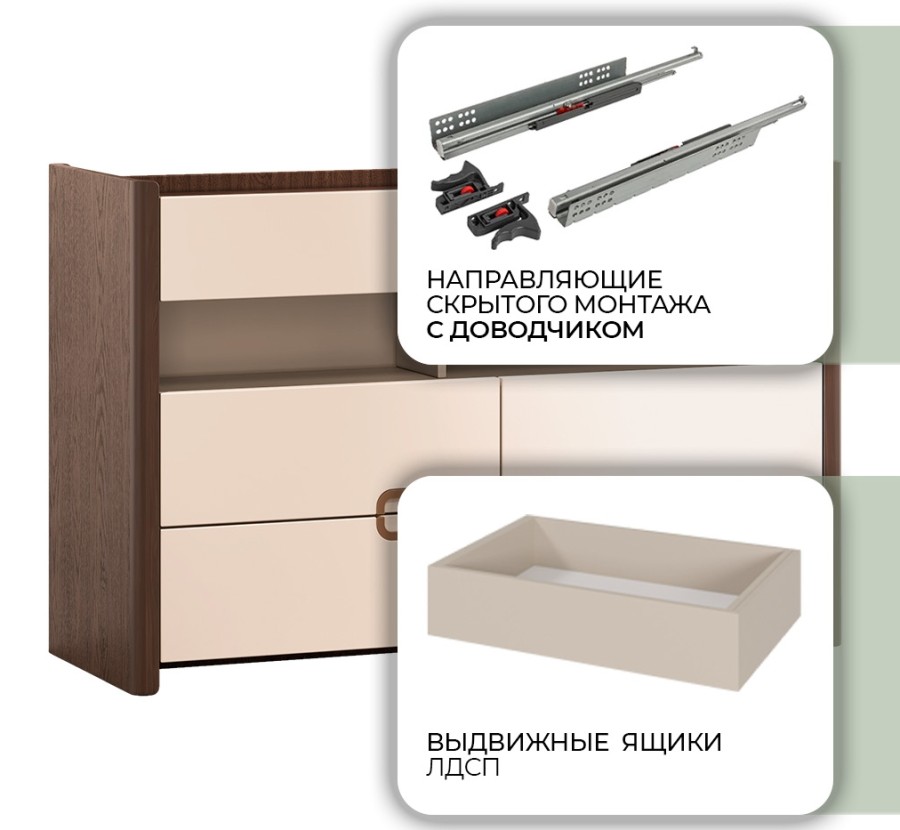 НАПРАВЛЯЮЩИЕ СКРЫТОГО МОНТАЖА С ДОВОДЧИКОМ

ВЫДВИЖНЫЕ ЯЩИКИ ЛДСП