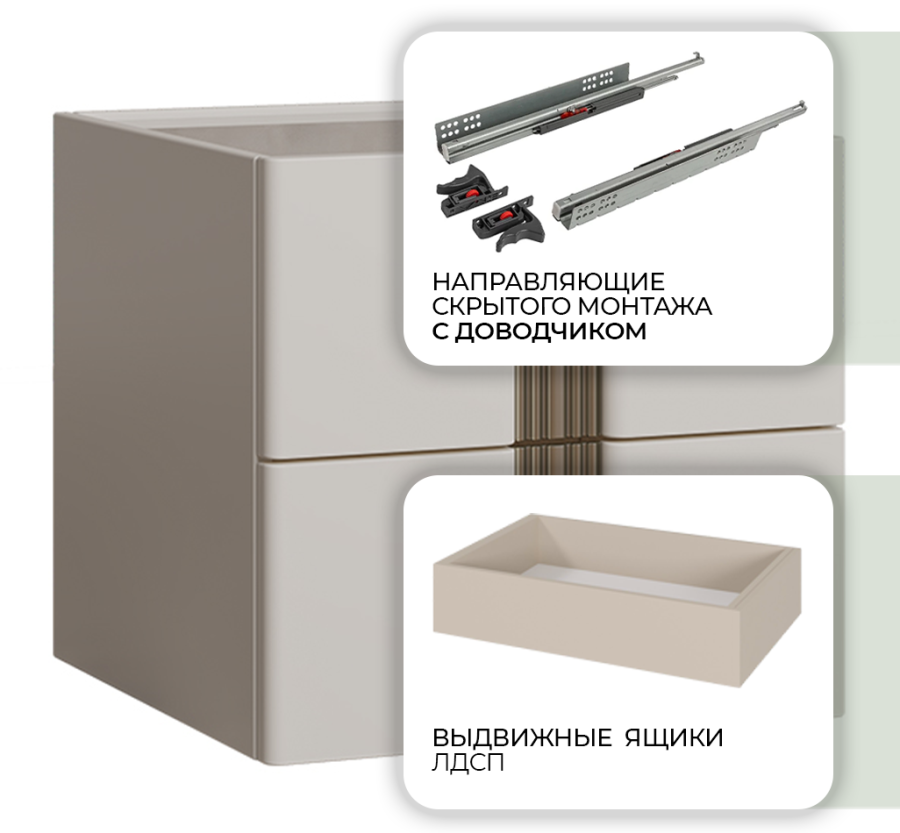 НАПРАВЛЯЮЩИЕ СКРЫТОГО МОНТАЖА С ДОВОДЧИКОМ

ВЫДВИЖНЫЕ ЯЩИКИ ЛДСП