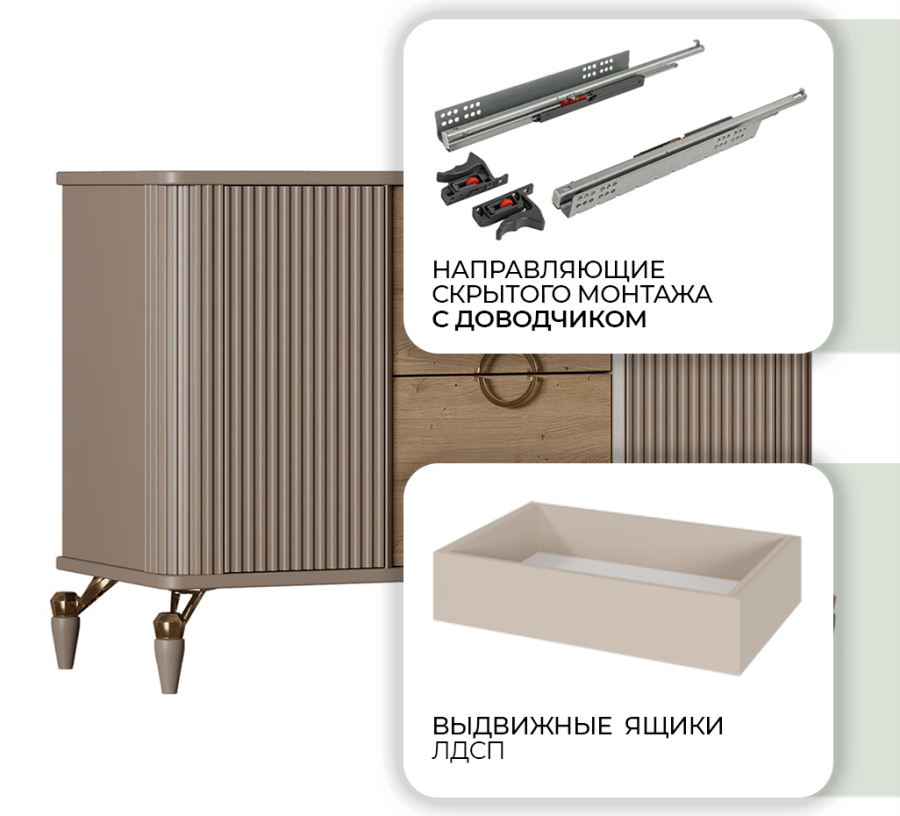 НАПРАВЛЯЮЩИЕ СКРЫТОГО МОНТАЖА С ДОВОДЧИКОМ

ВЫДВИЖНЫЕ ЯЩИКИ ЛДСП