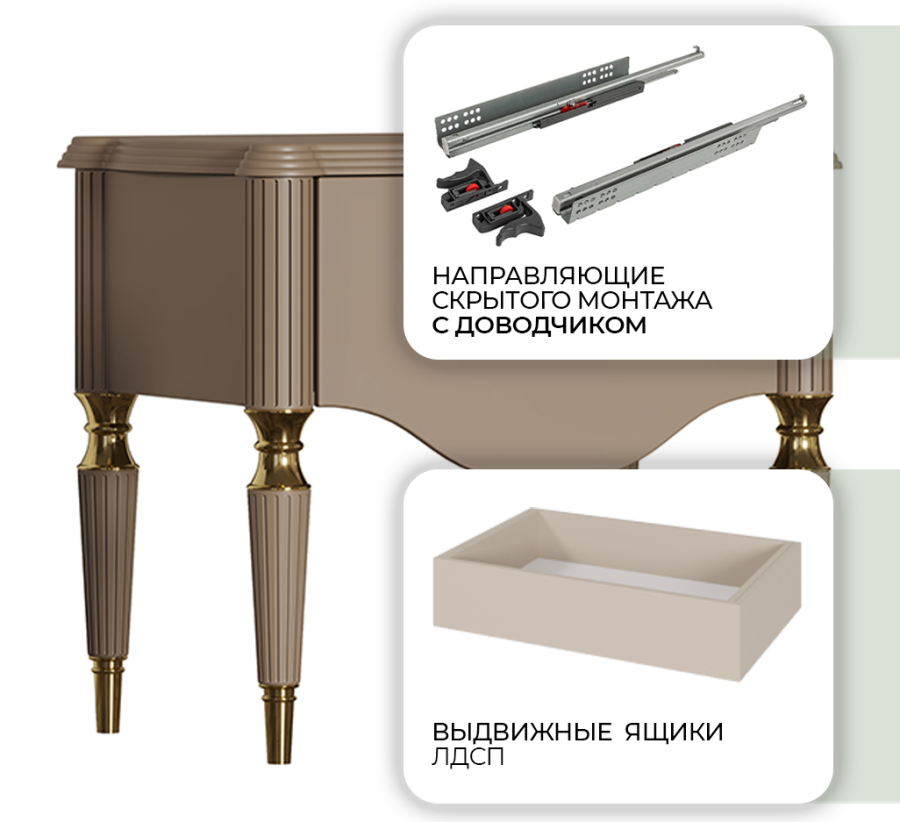 НАПРАВЛЯЮЩИЕ СКРЫТОГО МОНТАЖА С ДОВОДЧИКОМ

ВЫДВИЖНЫЕ ЯЩИКИ ЛДСП