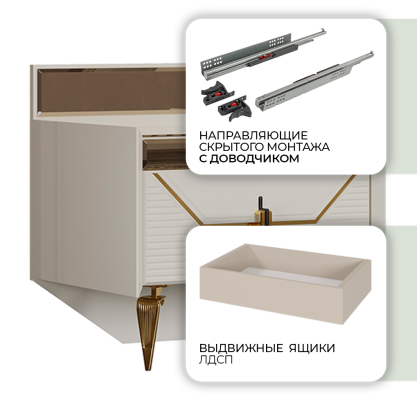 НАПРАВЛЯЮЩИЕ
СКРЫТОГО МОНТАЖА
С ДОВОДЧИКОМ

ВЫДВИЖНЫЕ ЯЩИКИ
ЛДСП